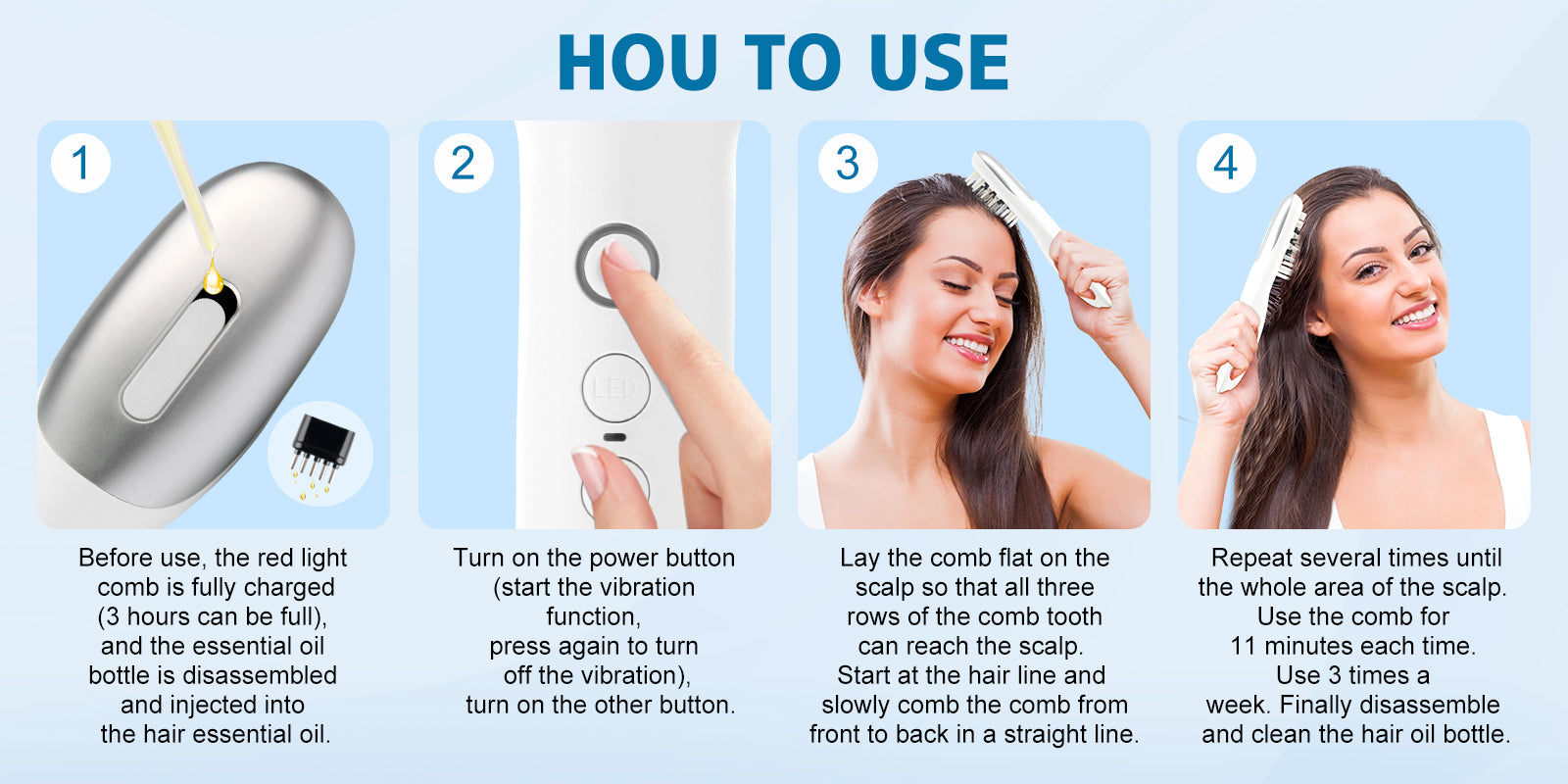 HOU TO USE

1

Before use, the red light comb is fully charged (3 hours can be full), and the essential oil bottle is disassembled and injected into the hair essential oil.

2

LED

Turn on the power button (start the vibration function, press again to turn off the vibration), turn on the other button.

3

Lay the comb flat on the scalp so that all three rows of the comb tooth can reach the scalp. Start at the hair line and slowly comb the comb from front to back in a straight line.

4

Repeat several times until the whole area of the scalp. Use the comb for 11 minutes each time. Use 3 times a week. Finally disassemble and clean the hair oil bottle.